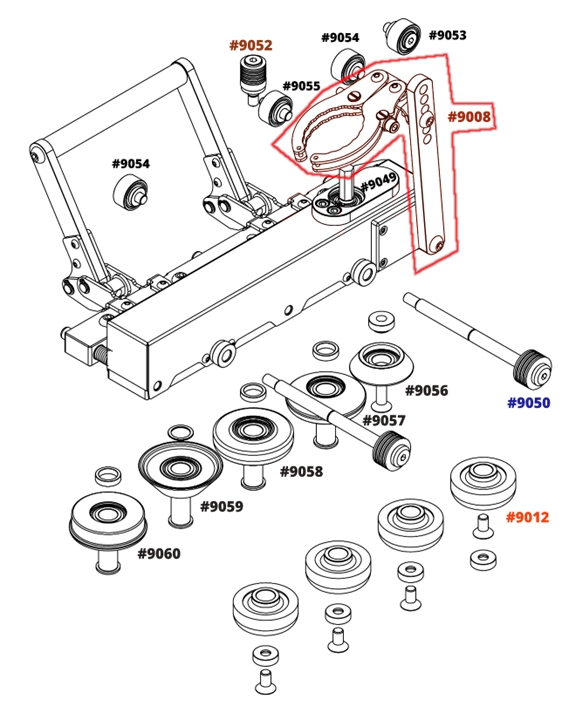 #9052
#9054
#9053
#9055
#9008
#9054
#9049
#9056
#9050
#9057
#9058
#9059
#9012
#9060