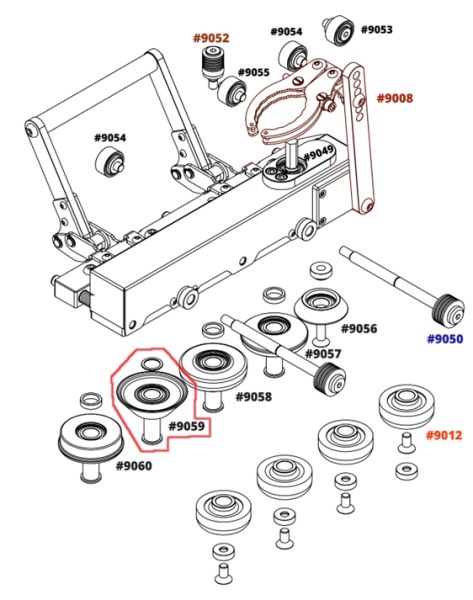 #9052
#9054
#9053
#9055
#9008
#9054
#9049
#9056
#9050
#9057
#9058
#9059
#9012
#9060