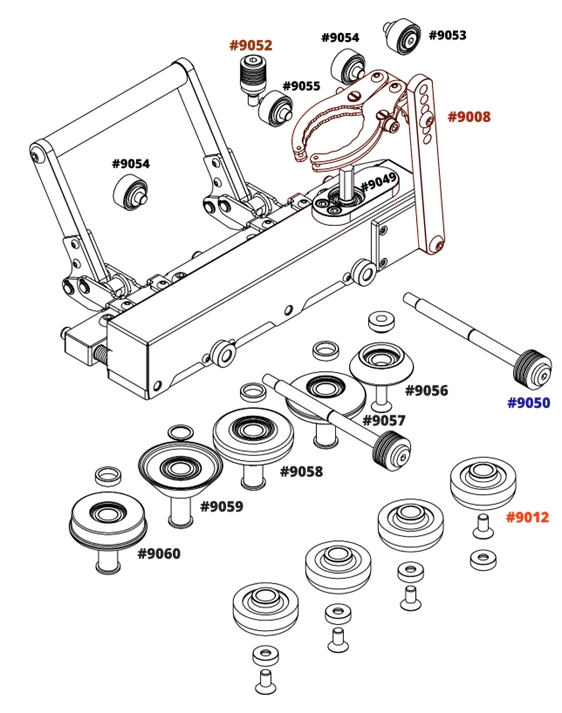 #9052
#9054
#9053
#9055
#9008
#9054
#9049
#9056
#9050
#9057
#9058
#9059
#9012
#9060