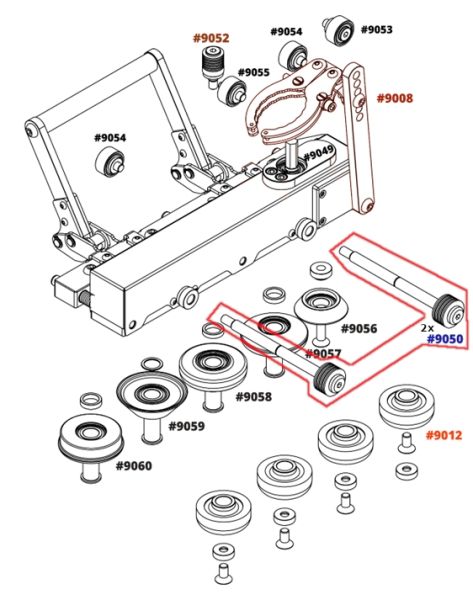 #9052
#9054
#9053
#9055
#9008
#9054
#9049
#9056
2x
#9050
#9057
#9058
#9059
#9060
#9012