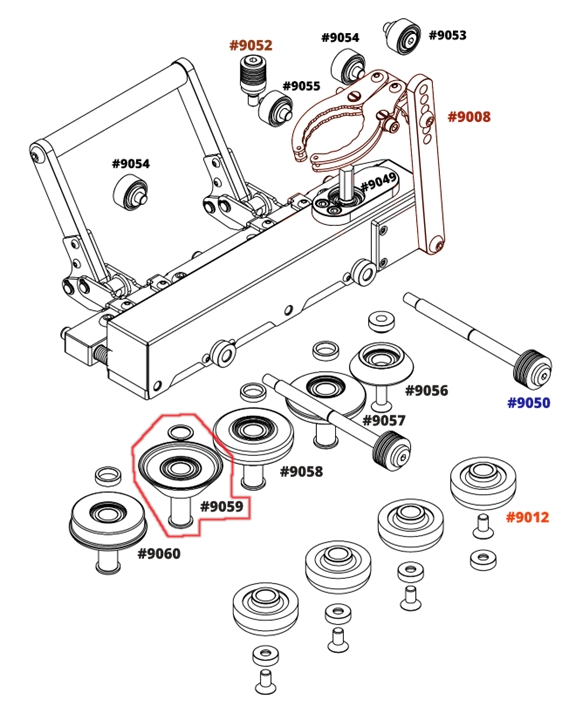 #9052
#9054
#9053
#9055
#9008
#9054
#9049
#9056
#9050
#9057
#9058
#9059
#9012
#9060