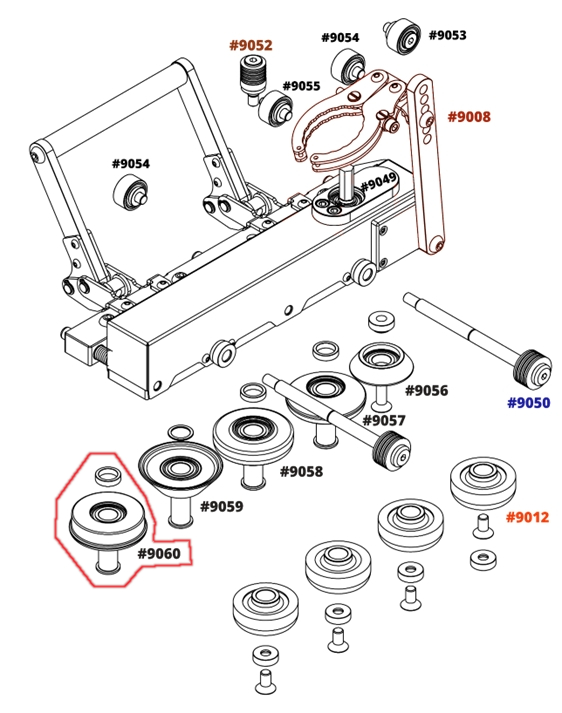 #9052
#9054
#9053
#9055
#9008
#9054
#9049
#9056
#9050
#9057
#9058
#9059
#9012
#9060