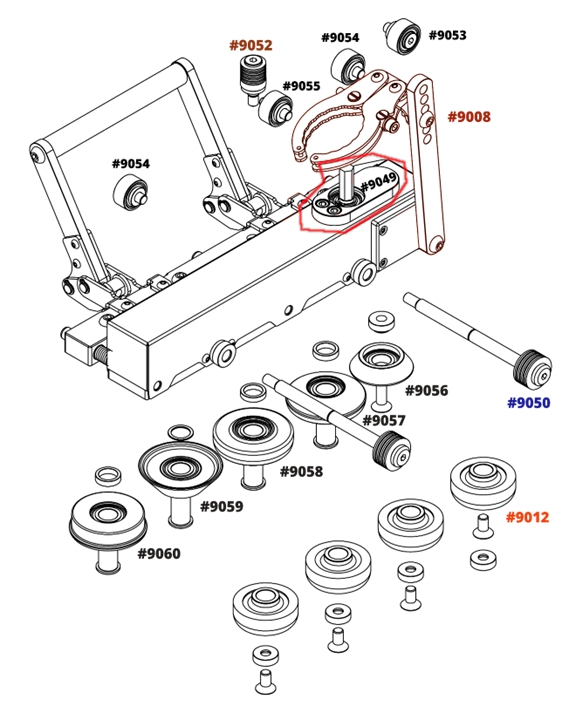 #9052
#9054
#9053
#9055
#9008
#9054
#9049
#9056
#9050
#9057
#9058
#9059
#9012
#9060