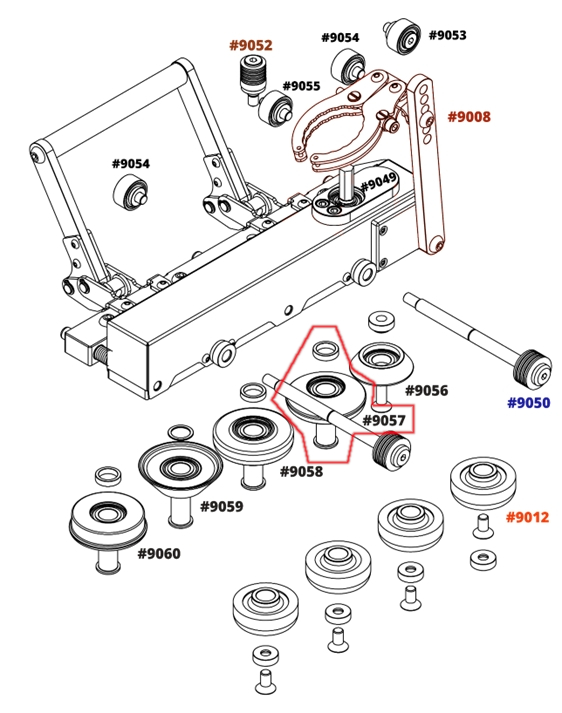 #9052
#9054
#9053
#9055
#9008
#9054
#9049
#9056
#9050
#9057
#9058
#9059
#9012
#9060